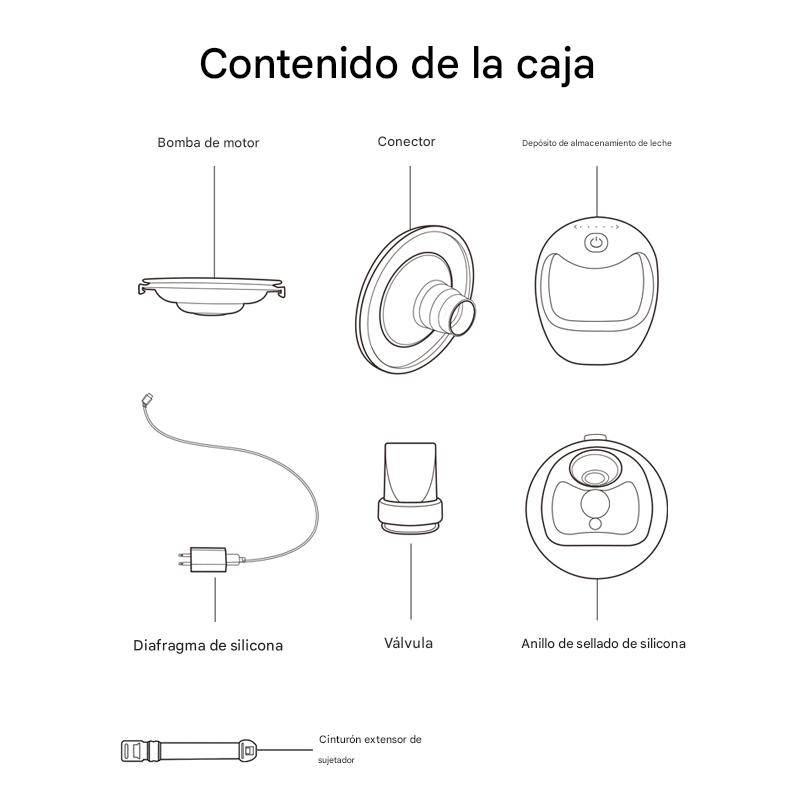 Contenido de la caja

Bomba de motor

Conector

Depósito de almacenamiento de leche

Diafragma de silicona

Válvula

Anillo de sellado de silicona

Cinturón extensor de sujetador